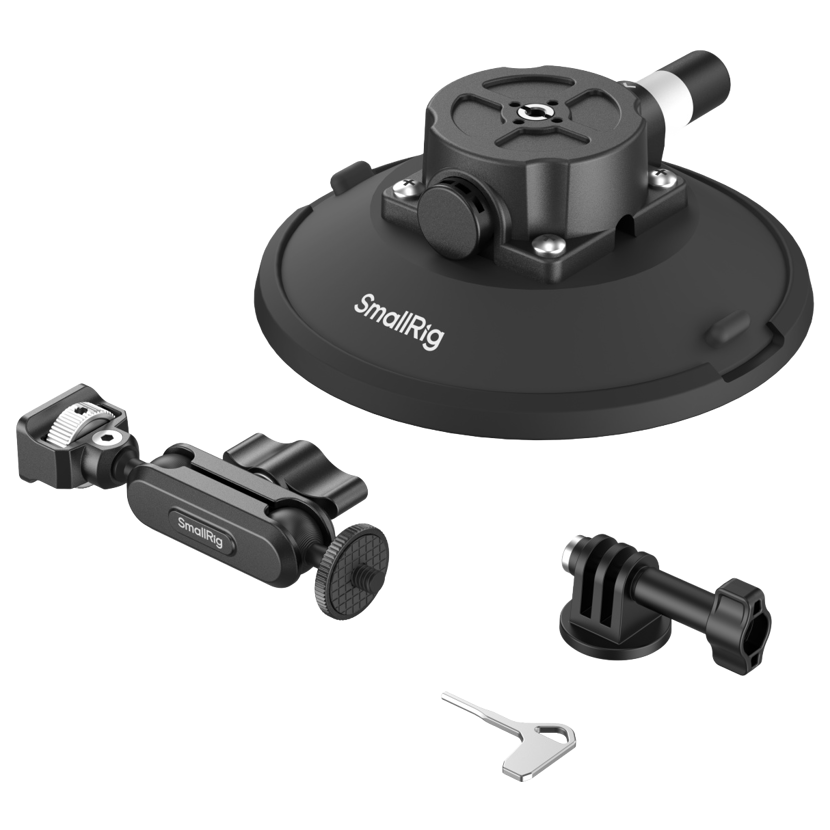 SmallRig

SmallRig